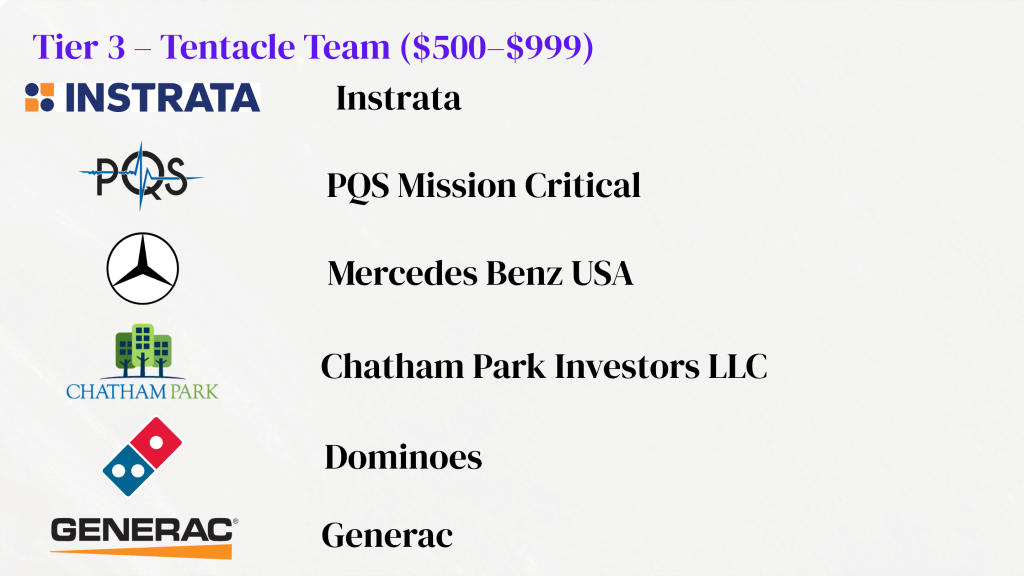 Tier 3 – Tentacle Team ($500–$999)

INSTRATA
Instrata

PQS
PQS Mission Critical

Mercedes Benz USA

CHATHAM PARK
Chatham Park Investors LLC

Dominoes

GENERAC®
Generac